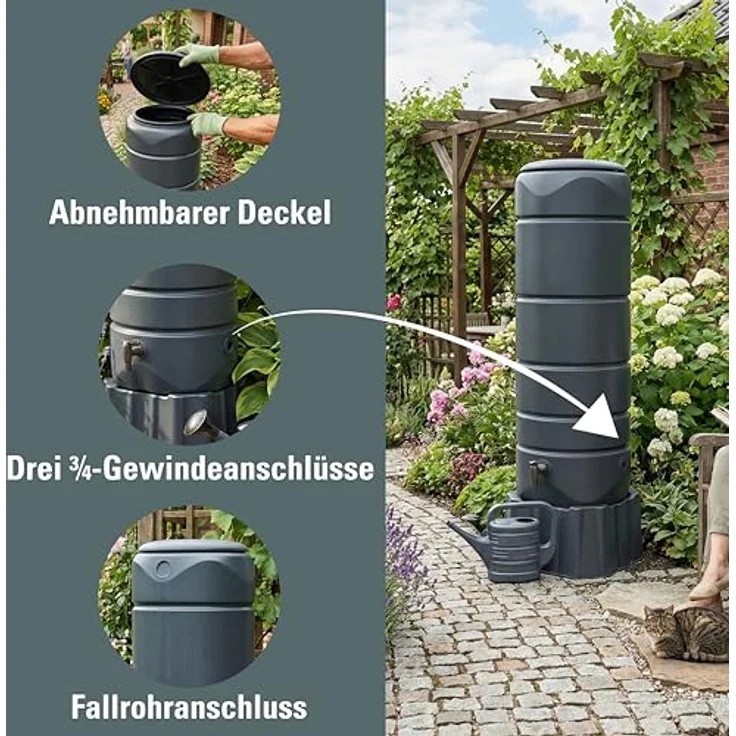 Abnehmbarer Deckel

Drei ¾-Gewindeanschlüsse

Fallrohranschluss