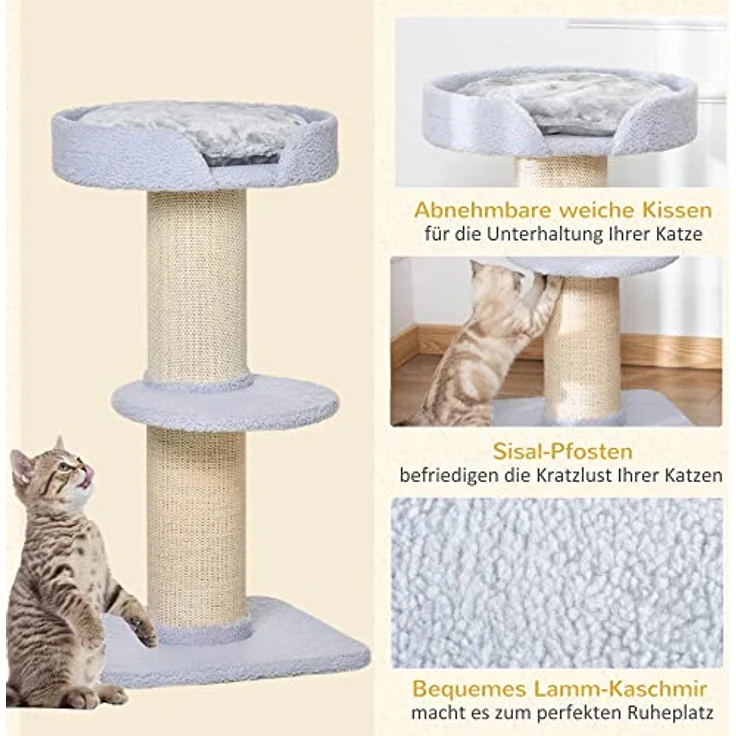 Abnehmbare weiche Kissen
für die Unterhaltung Ihrer Katze

Sisal-Pfosten
befriedigen die Kratzlust Ihrer Katzen

Bequemes Lamm-Kaschmir
macht es zum perfekten Ruheplatz