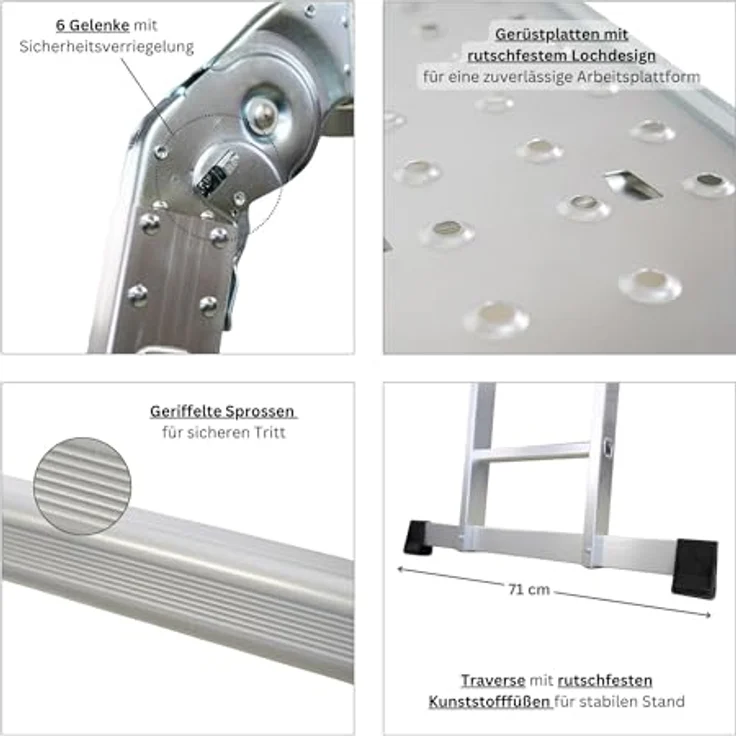 6 Gelenke mit Sicherheitsverriegelung

Gerüstplatten mit rutschfestem Lochdesign für eine zuverlässige Arbeitsplattform

Geriffelte Sprossen für sicheren Tritt

71 cm

Traverse mit rutschfesten Kunststofffüßen für stabilen Stand