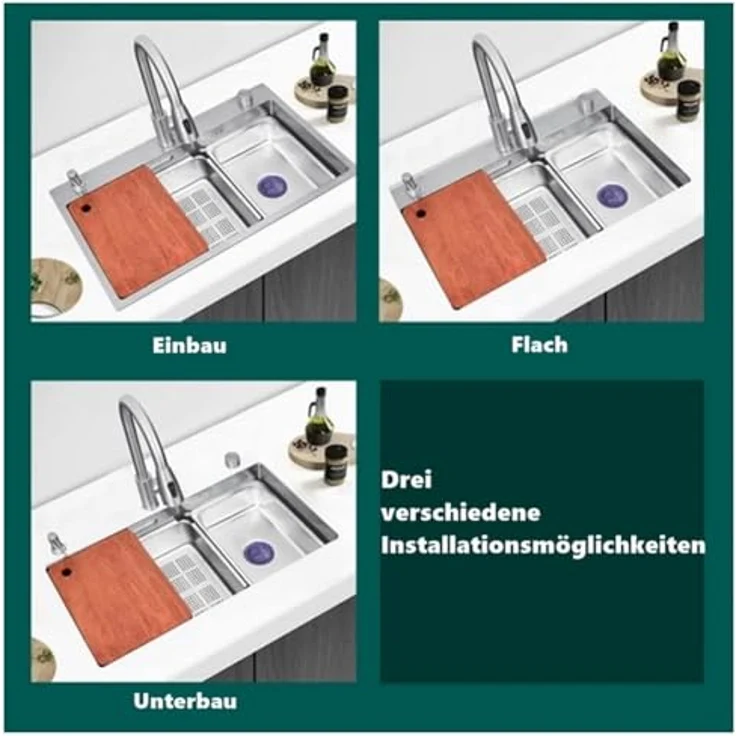 Einbau

Flach

Unterbau

Drei verschiedene Installationsmöglichkeiten