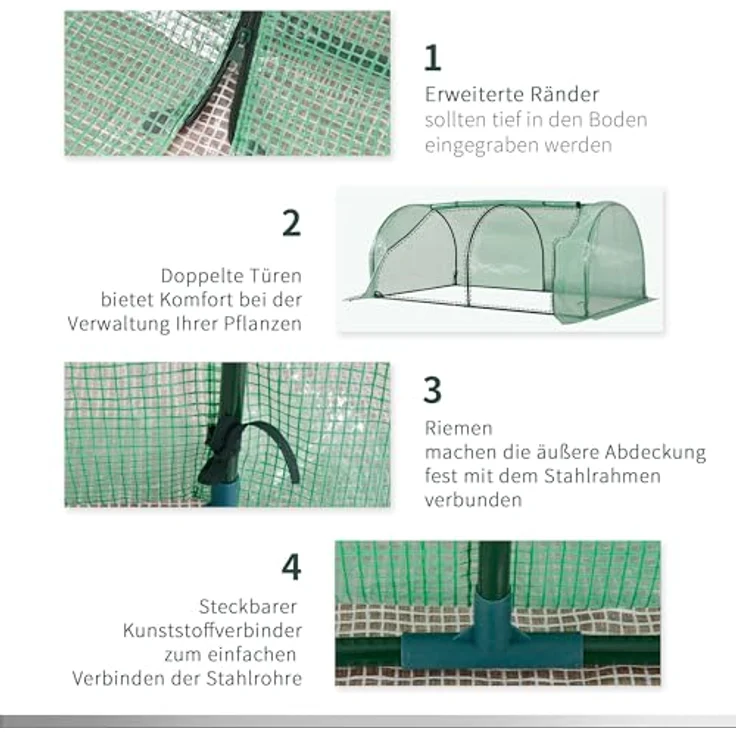 1

Erweiterte Ränder
sollten tief in den Boden eingegraben werden

2

Doppelte Türen
bietet Komfort bei der Verwaltung Ihrer Pflanzen

3

Riemen
machen die äußere Abdeckung fest mit dem Stahlrahmen verbunden

4

Steckbarer Kunststoffverbinder zum einfachen Verbinden der Stahlrohre