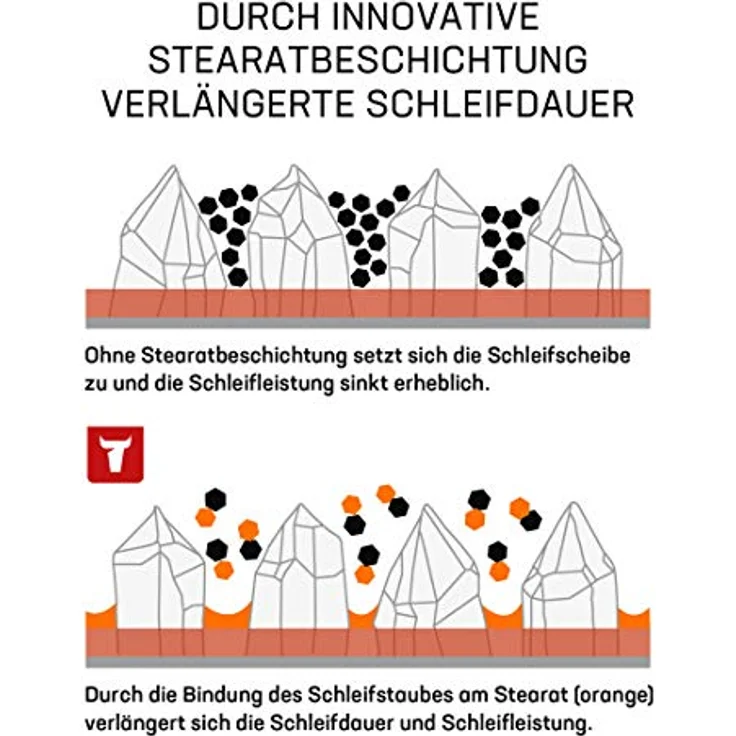 DURCH INNOVATIVE STEARATBESCHICHTUNG VERLÄNGERTE SCHLEIFDAUER

Ohne Stearatbeschichtung setzt sich die Schleifscheibe zu und die Schleifleistung sinkt erheblich.

Durch die Bindung des Schleifstaubes am Stearat (orange) verlängert sich die Schleifdauer und Schleifleistung.