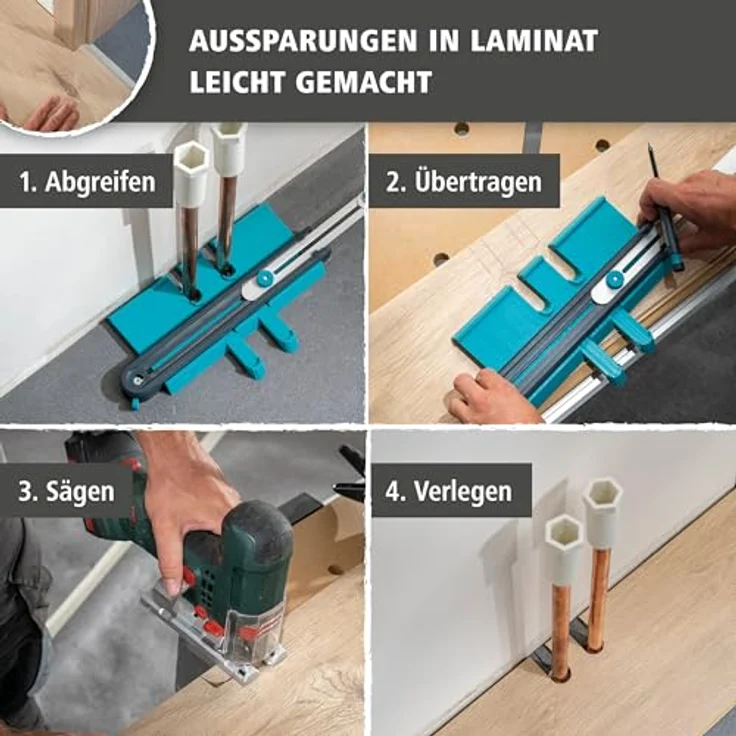 AUSSPARUNGEN IN LAMINAT LEICHT GEMACHT

1. Abgreifen

2. Übertragen

3. Sägen

4. Verlegen