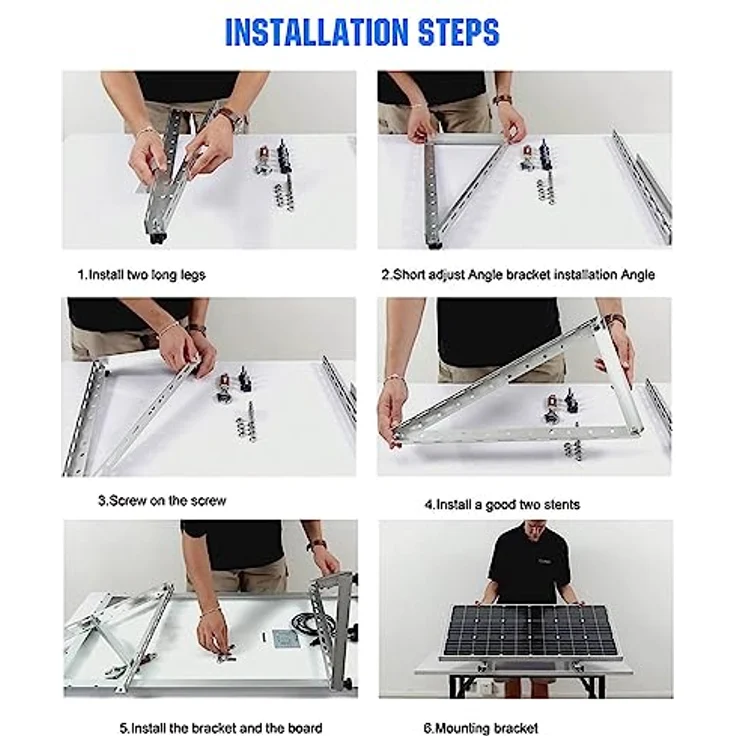 INSTALLATION STEPS

1.Install two long legs

2.Short adjust Angle bracket installation Angle

3.Screw on the screw

4.Install a good two stents

5.Install the bracket and the board

6.Mounting bracket