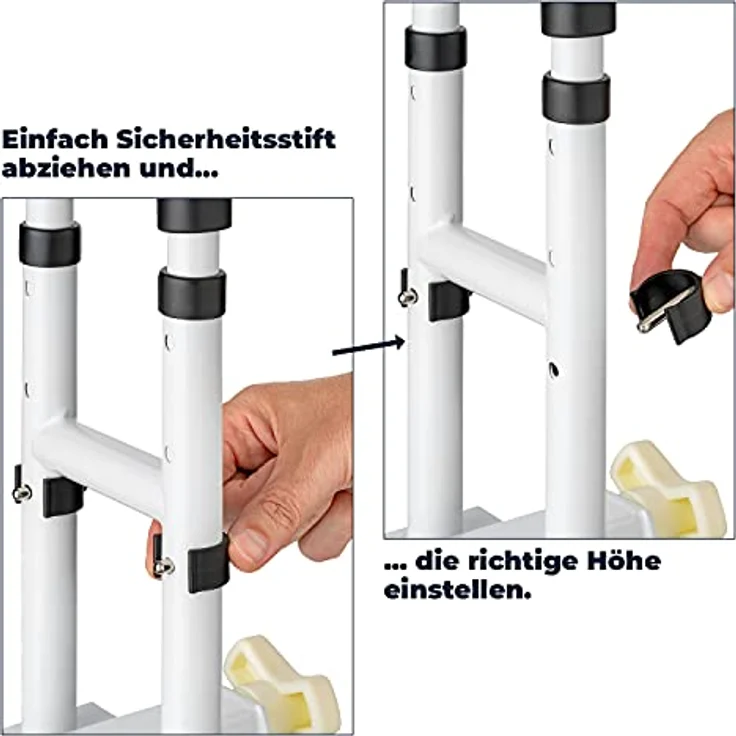 Einfach Sicherheitsstift abziehen und...

... die richtige Höhe einstellen.