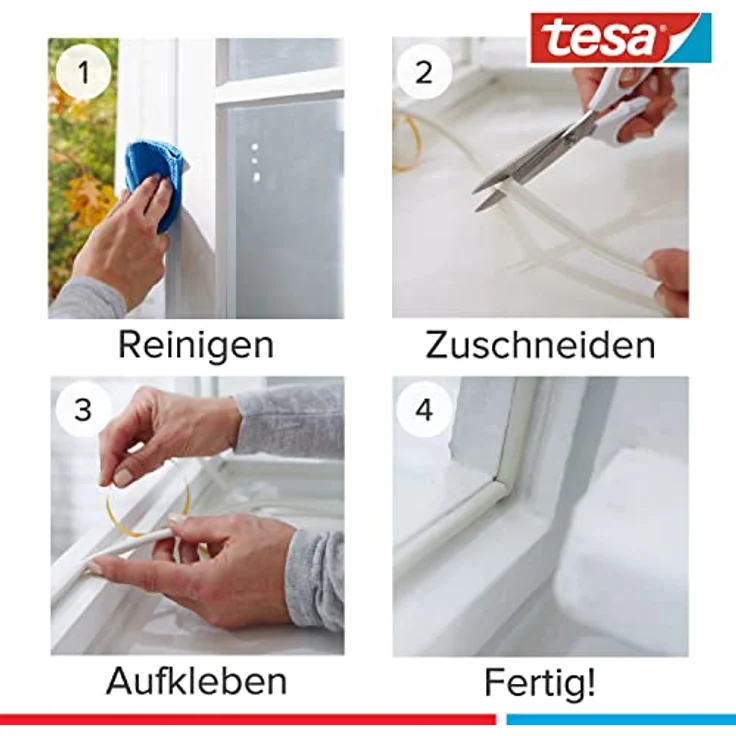 tesa

1

Reinigen

2

Zuschneiden

3

Aufkleben

4

Fertig!