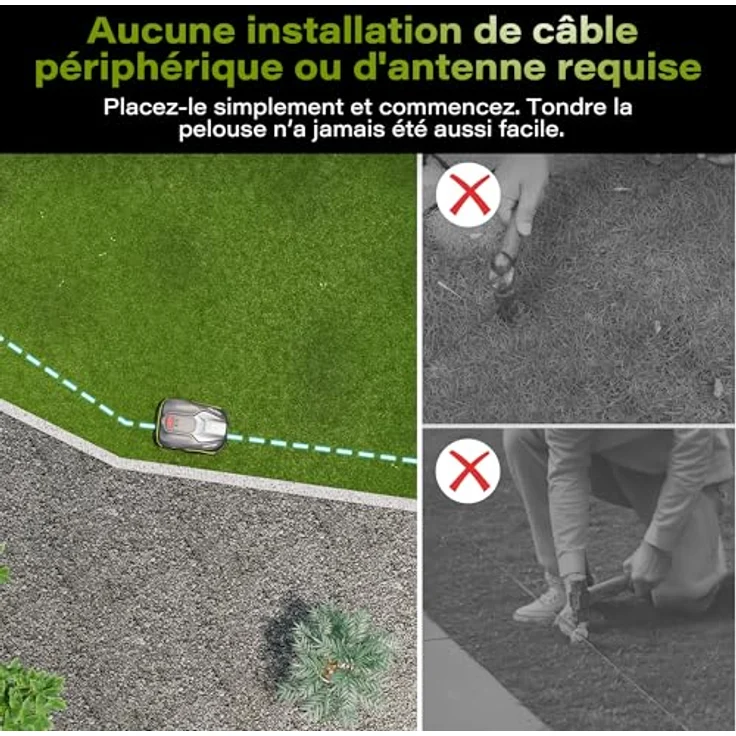 Aucune installation de câble périphérique ou d'antenne requise

Placez-le simplement et commencez. Tondre la pelouse n'a jamais été aussi facile.