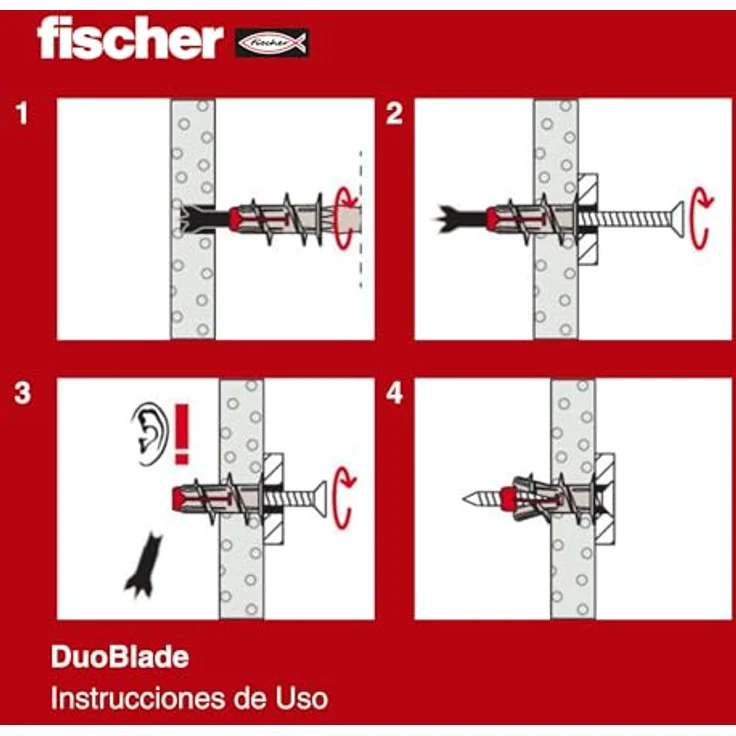 fischer
fischer

1

2

3

!

4

DuoBlade
Instrucciones de Uso