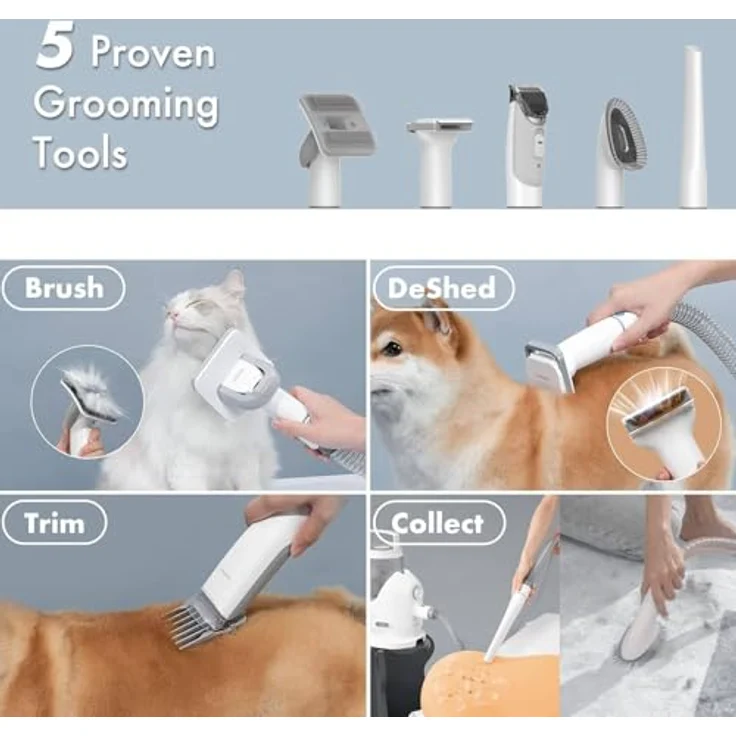 5 Proven Grooming Tools

Brush

DeShed

Trim

Collect