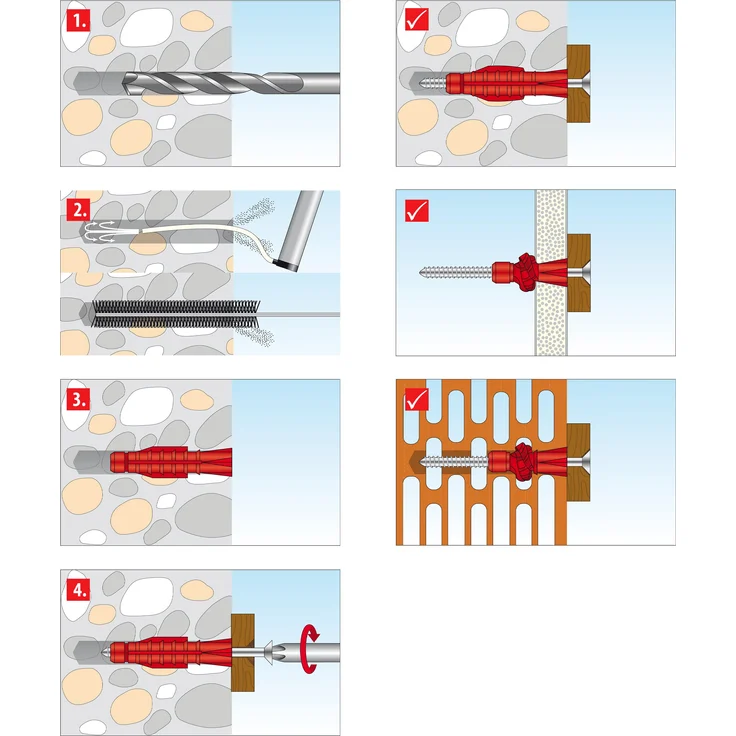 1.

2.

3.

4.