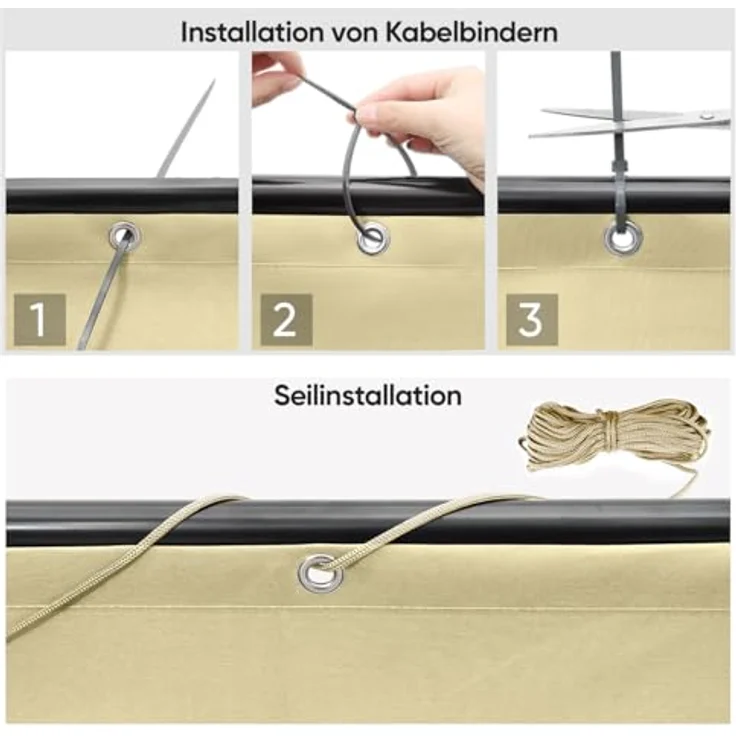 Installation von Kabelbindern

1

2

3

Seilinstallation