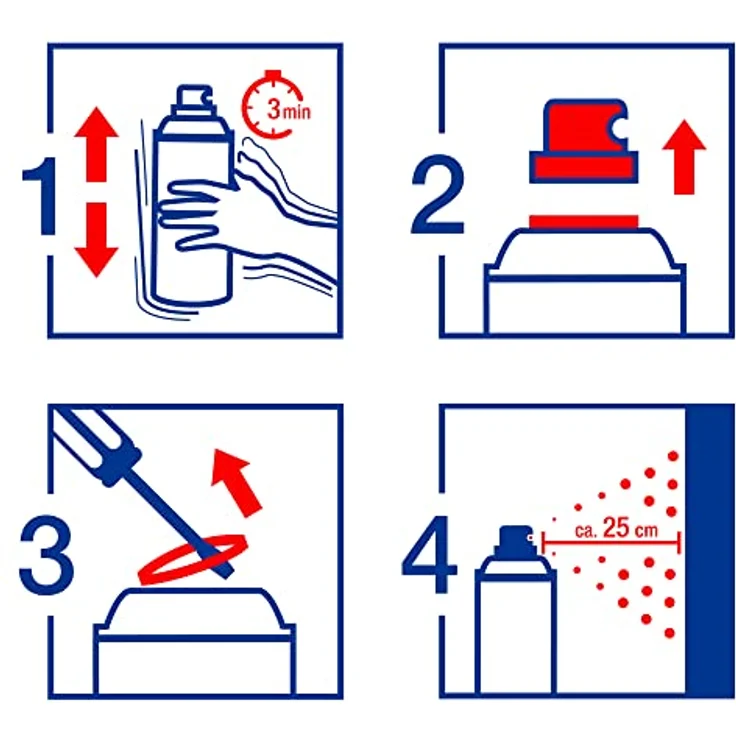 1

3 min

2

3

4

ca. 25 cm