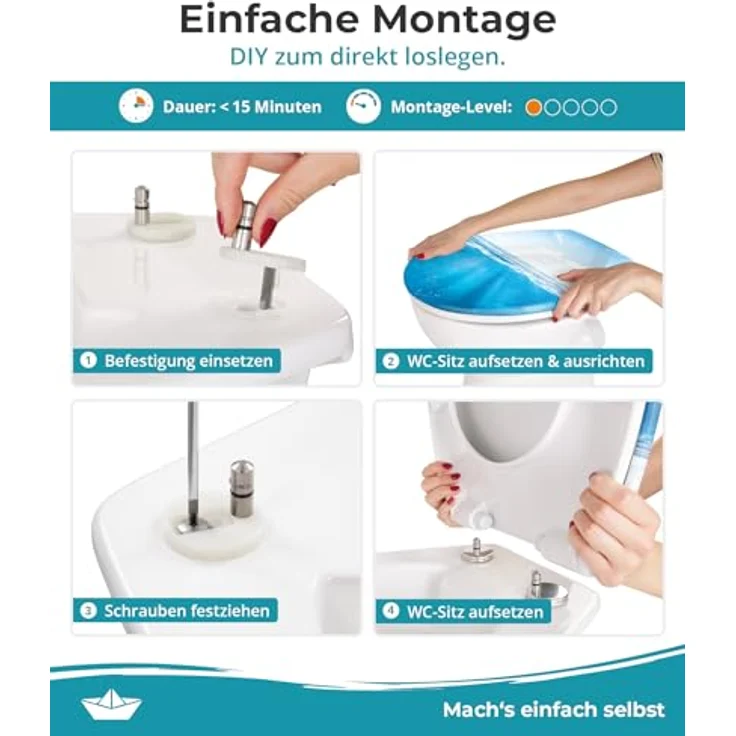 Einfache Montage

DIY zum direkt loslegen.

Dauer: < 15 Minuten

Montage-Level:

1 Befestigung einsetzen

2 WC-Sitz aufsetzen & ausrichten

3 Schrauben festziehen

4 WC-Sitz aufsetzen

Mach's einfach selbst