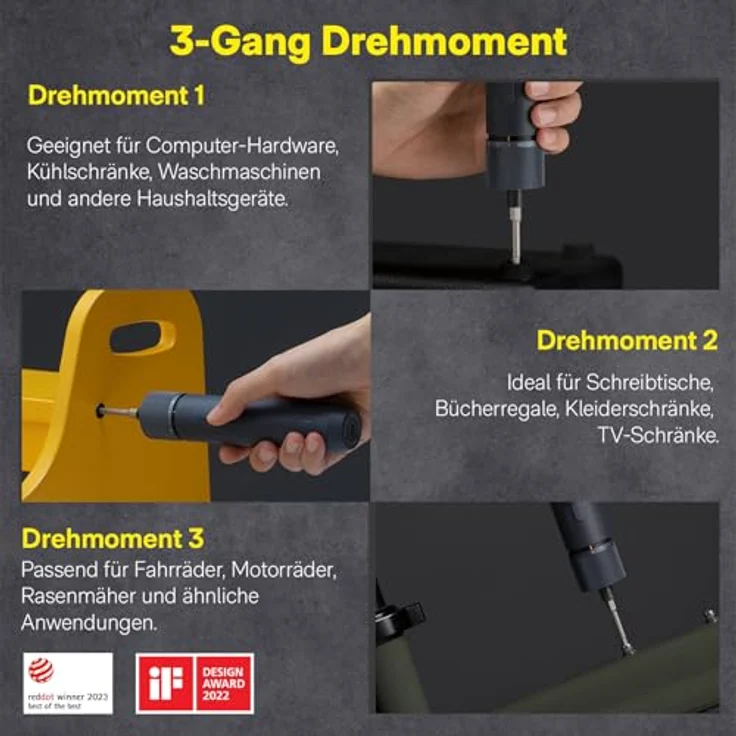 3-Gang Drehmoment

Drehmoment 1

Geeignet für Computer-Hardware, Kühlschränke, Waschmaschinen und andere Haushaltsgeräte.

Drehmoment 2

Ideal für Schreibtische, Bücherregale, Kleiderschränke, TV-Schränke.

Drehmoment 3

Passend für Fahrräder, Motorräder, Rasenmäher und ähnliche Anwendungen.

reddot winner 2023
best of the best

iF
DESIGN
AWARD
2022