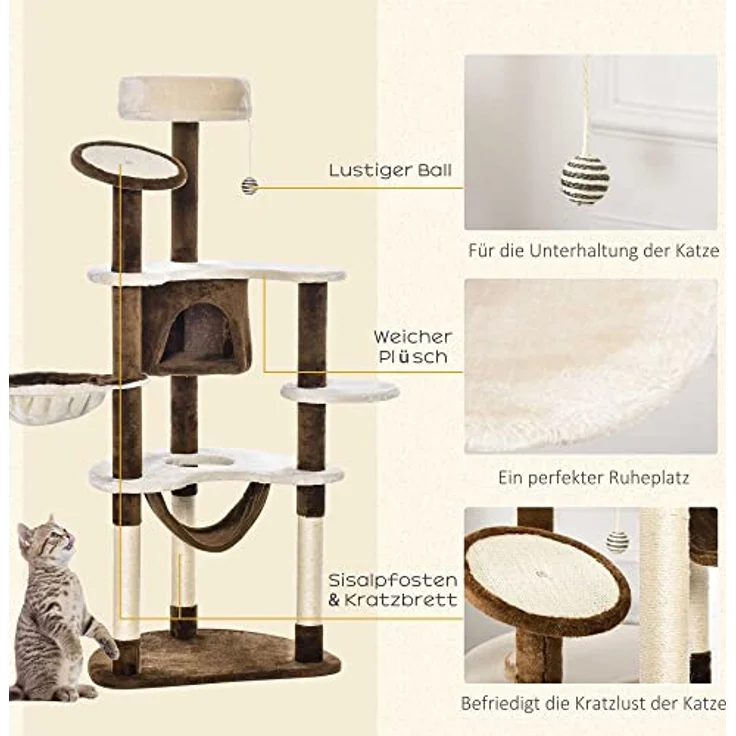 Lustiger Ball

Für die Unterhaltung der Katze

Weicher Plüsch

Ein perfekter Ruheplatz

Sisalpfosten & Kratzbrett

Befriedigt die Kratzlust der Katze