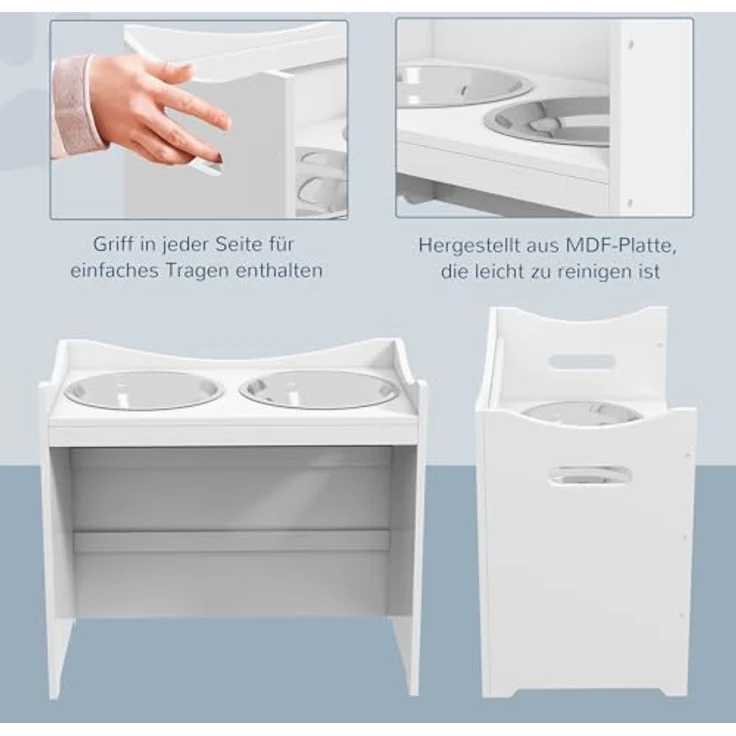 Griff in jeder Seite für einfaches Tragen enthalten

Hergestellt aus MDF-Platte, die leicht zu reinigen ist