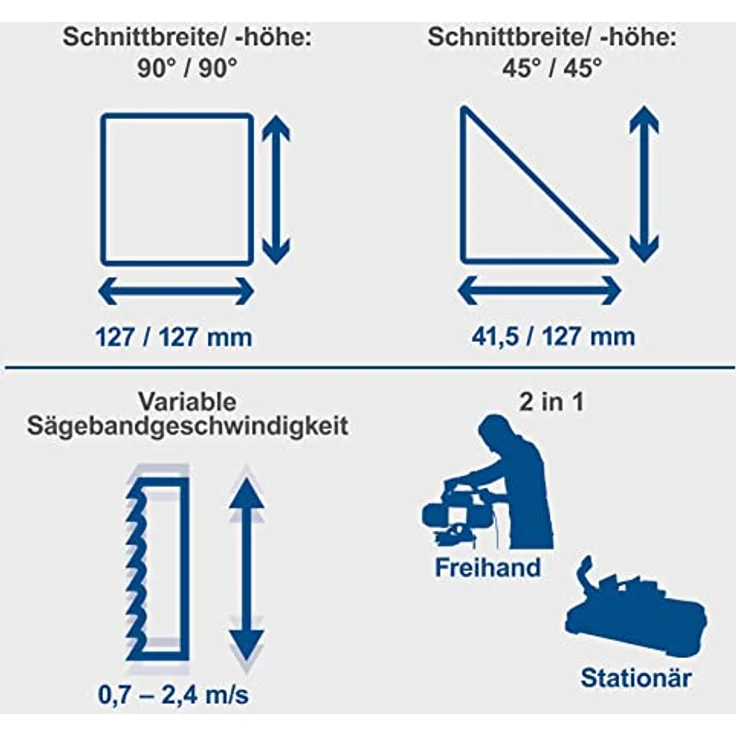 Schnittbreite/ -höhe:
90° / 90°

127 / 127 mm

Schnittbreite/ -höhe:
45° / 45°

41,5 / 127 mm

Variable Sägebandgeschwindigkeit

0,7 – 2,4 m/s

2 in 1

Freihand

Stationär