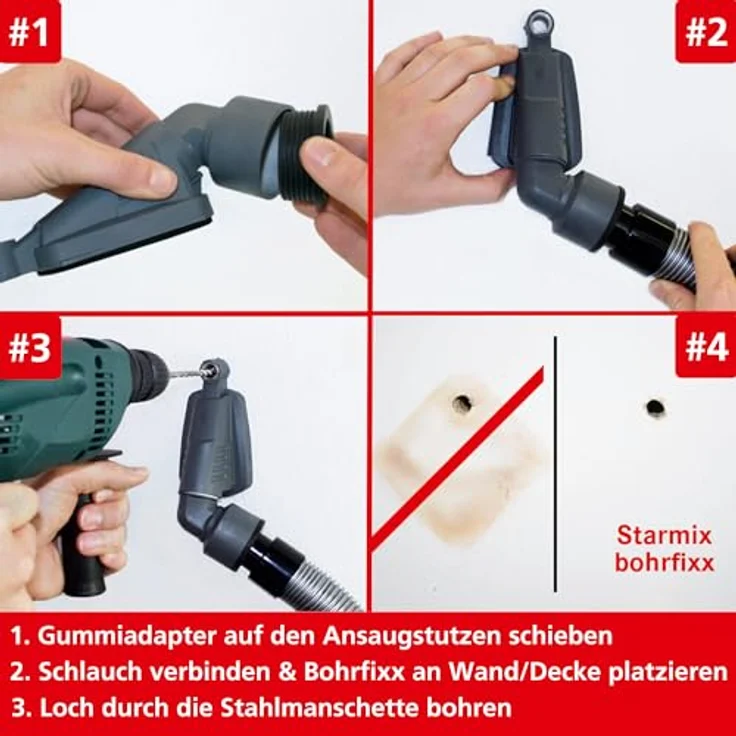 #1

#2

#3

#4

Starmix bohrfixx

1. Gummiadapter auf den Ansaugstutzen schieben
2. Schlauch verbinden & Bohrfixx an Wand/Decke platzieren
3. Loch durch die Stahlmanschette bohren