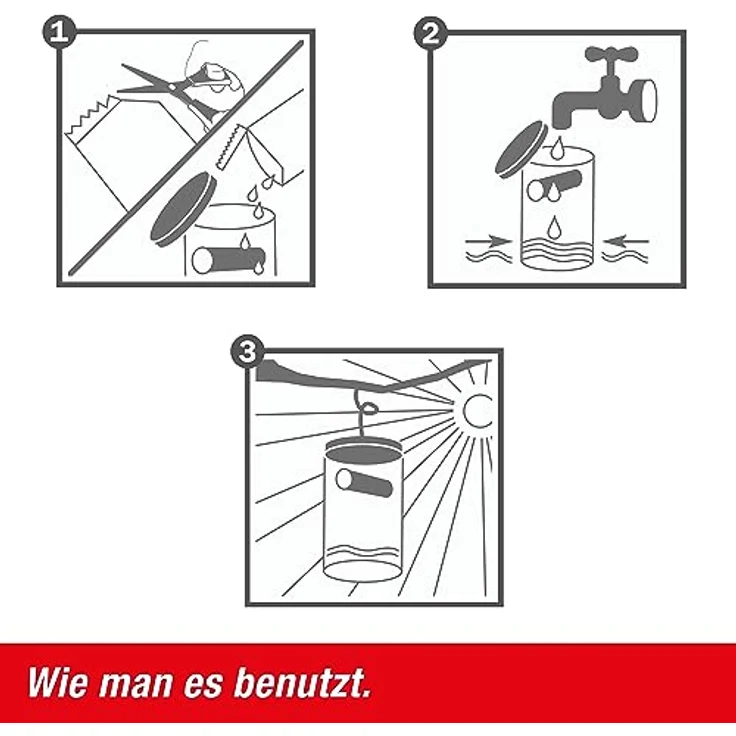 1

2

3

Wie man es benutzt.