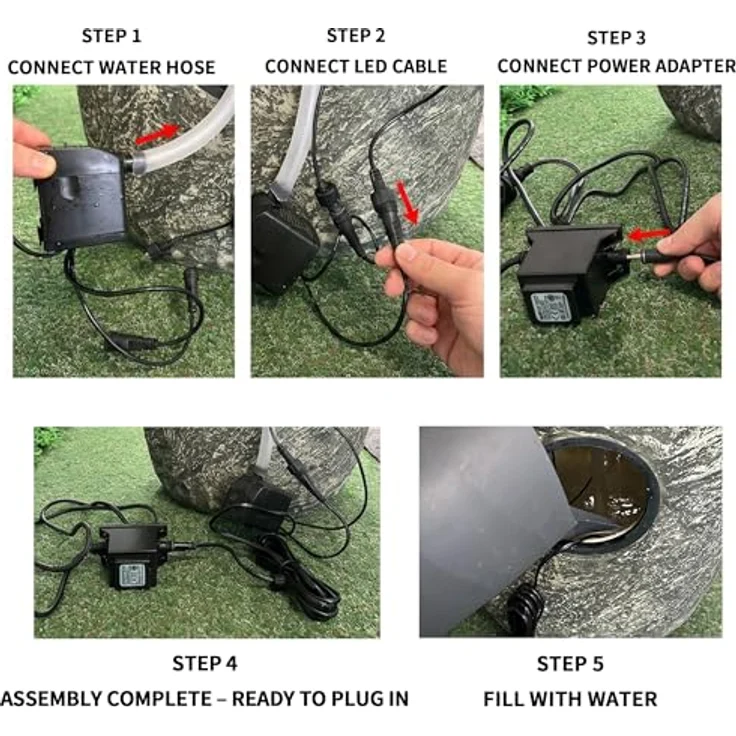 STEP 1
CONNECT WATER HOSE

STEP 2
CONNECT LED CABLE

STEP 3
CONNECT POWER ADAPTER

STEP 4
ASSEMBLY COMPLETE – READY TO PLUG IN

STEP 5
FILL WITH WATER