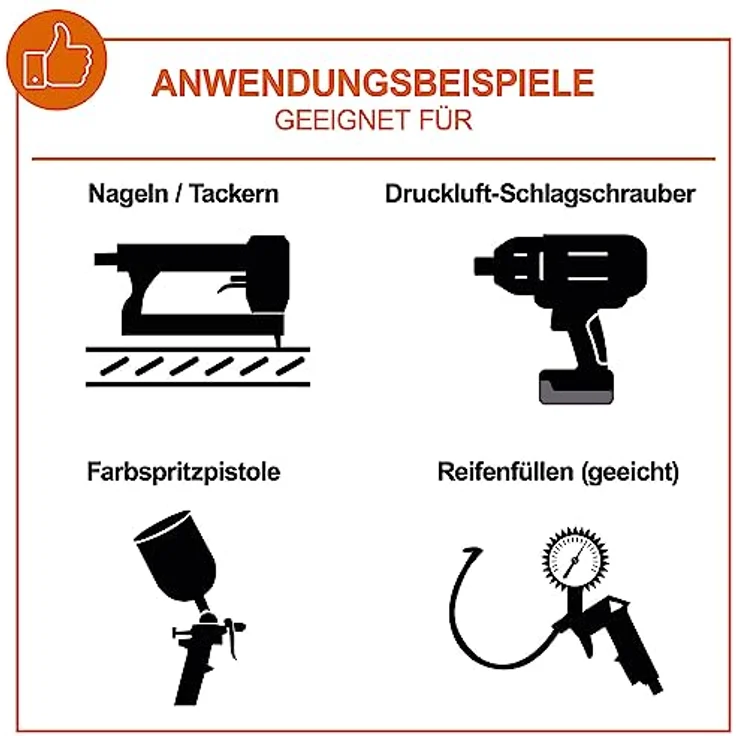 ANWENDUNGSBEISPIELE
GEEIGNET FÜR

Nageln / Tackern

Druckluft-Schlagschrauber

Farbspritzpistole

Reifenfüllen (geeicht)