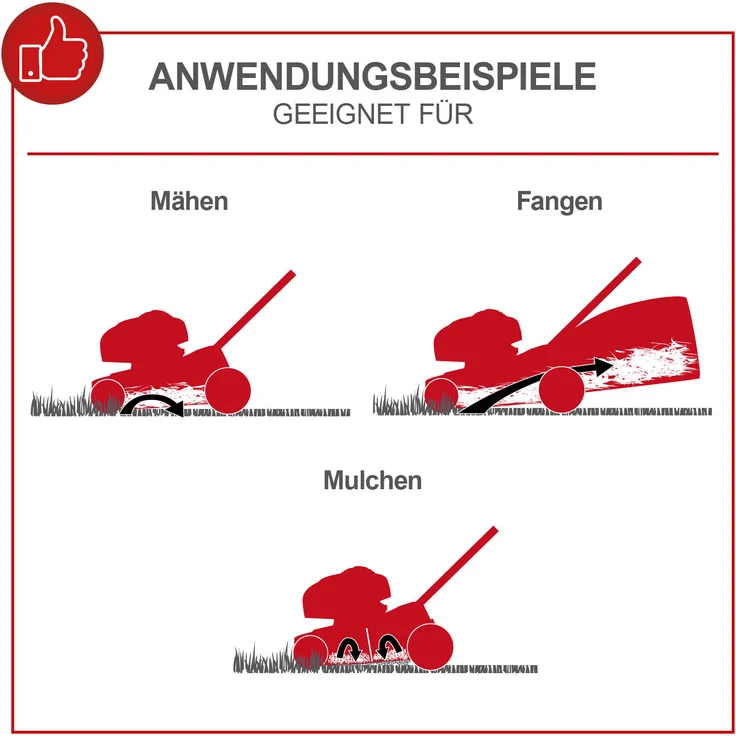 ANWENDUNGSBEISPIELE
GEEIGNET FÜR

Mähen

Fangen

Mulchen