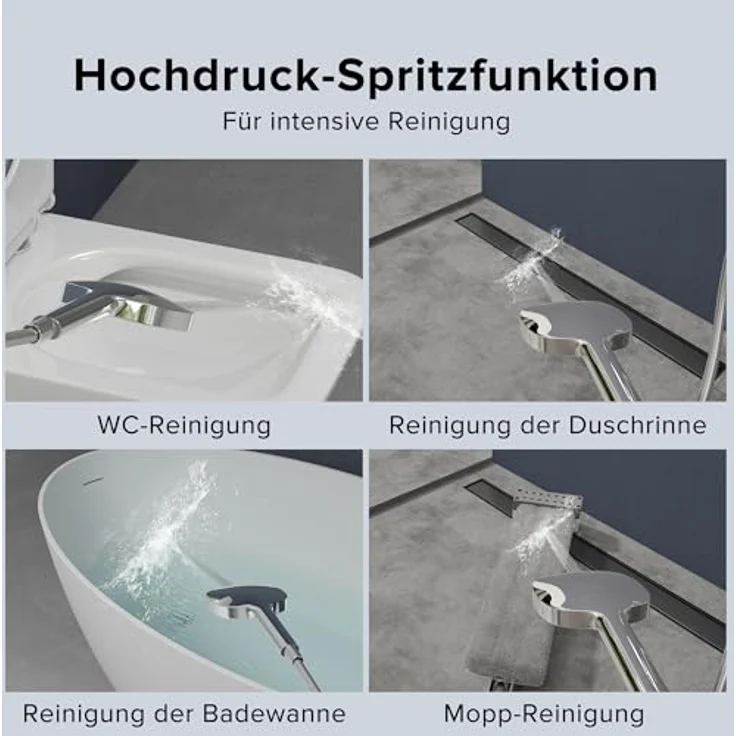 Hochdruck-Spritzfunktion
Für intensive Reinigung

WC-Reinigung

Reinigung der Duschrinne

Reinigung der Badewanne

Mopp-Reinigung