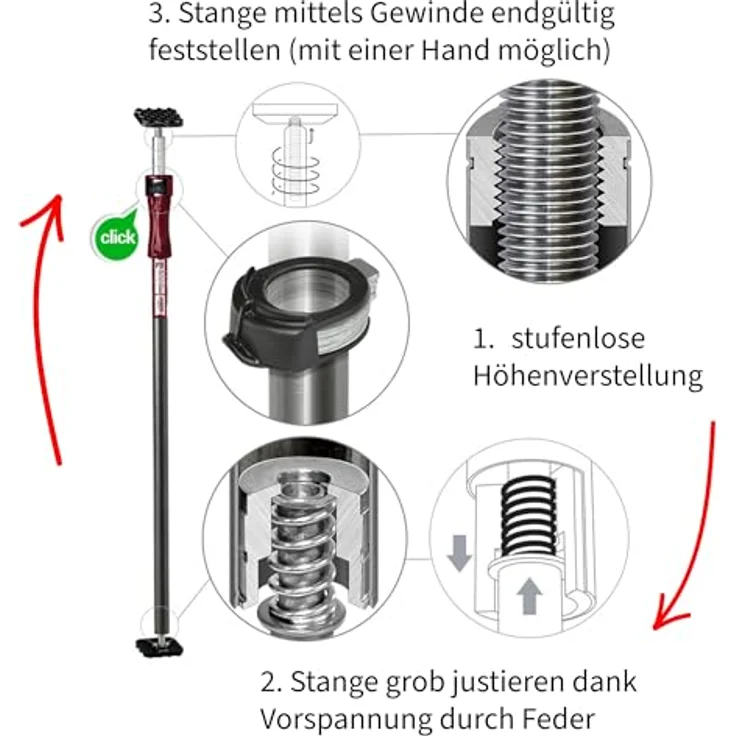 3. Stange mittels Gewinde endgültig feststellen (mit einer Hand möglich)

click

1. stufenlose Höhenverstellung

2. Stange grob justieren dank Vorspannung durch Feder