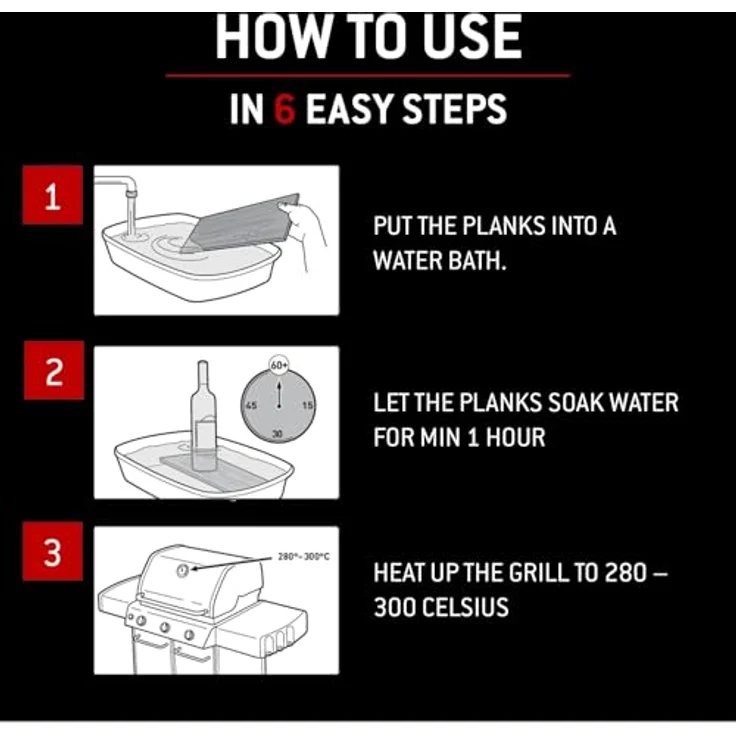 HOW TO USE

IN 6 EASY STEPS

1

PUT THE PLANKS INTO A WATER BATH.

2

60+
15
30
45

LET THE PLANKS SOAK WATER FOR MIN 1 HOUR

3

280°- 300°C

HEAT UP THE GRILL TO 280 – 300 CELSIUS