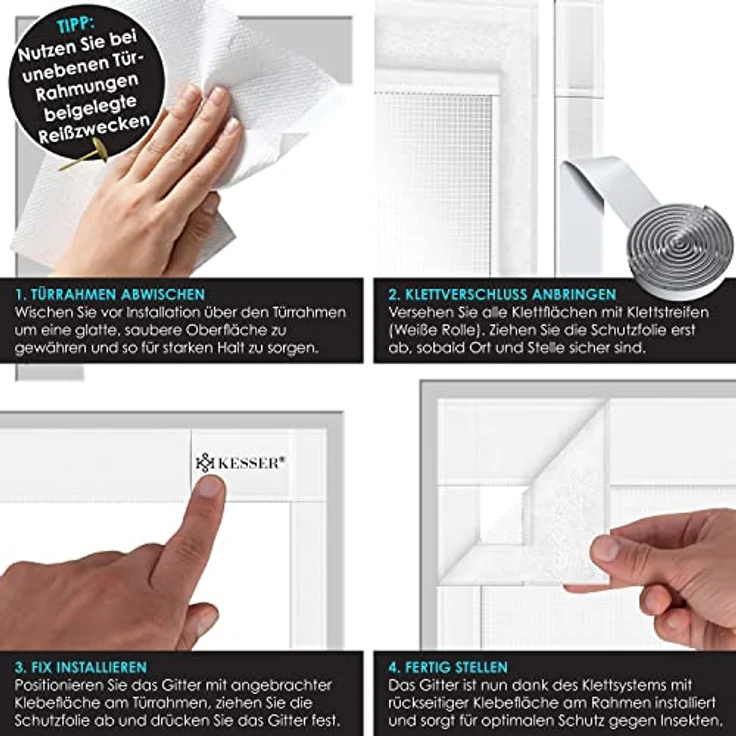 TIPP:
Nutzen Sie bei unebenen Tür-Rahmungen beigelegte Reißzwecken

1. TÜRRAHMEN ABWISCHEN
Wischen Sie vor Installation über den Türrahmen um eine glatte, saubere Oberfläche zu gewähren und so für starken Halt zu sorgen.

2. KLETTVERSCHLUSS ANBRINGEN
Versehen Sie alle Klettflächen mit Klettstreifen (Weiße Rolle). Ziehen Sie die Schutzfolie erst ab, sobald Ort und Stelle sicher sind.

KESSER®

3. FIX INSTALLIEREN
Positionieren Sie das Gitter mit angebrachter Klebefläche am Türrahmen, ziehen Sie die Schutzfolie ab und drücken Sie das Gitter fest.

4. FERTIG STELLEN
Das Gitter ist nun dank des Klettsystems mit rückseitiger Klebefläche am Rahmen installiert und sorgt für optimalen Schutz gegen Insekten.