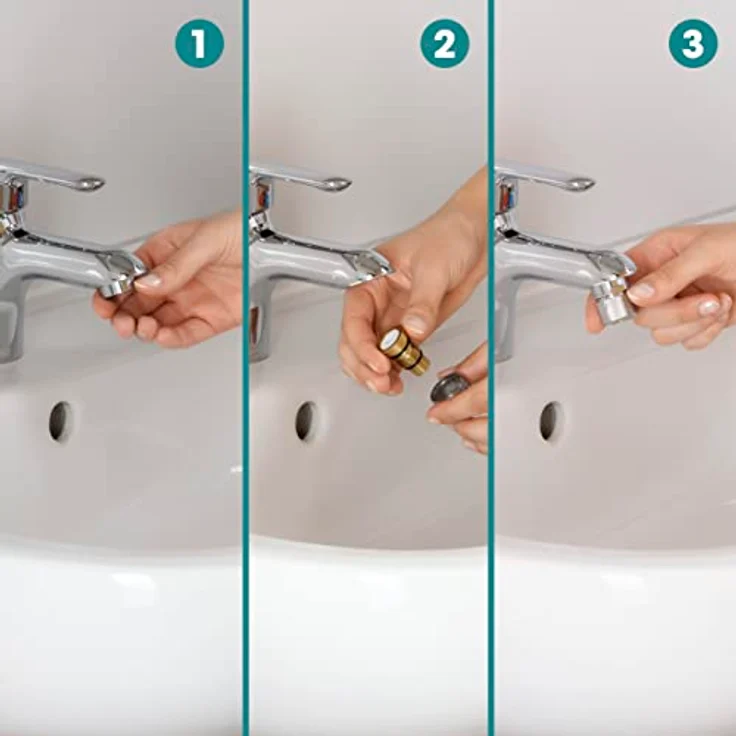 1

2

3