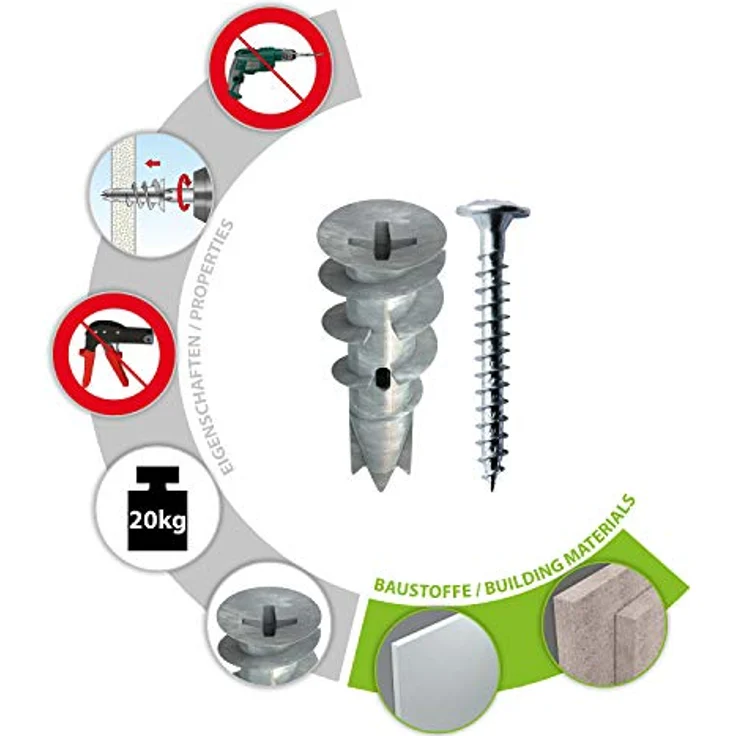 EIGENSCHAFTEN / PROPERTIES

20kg

BAUSTOFFE / BUILDING MATERIALS