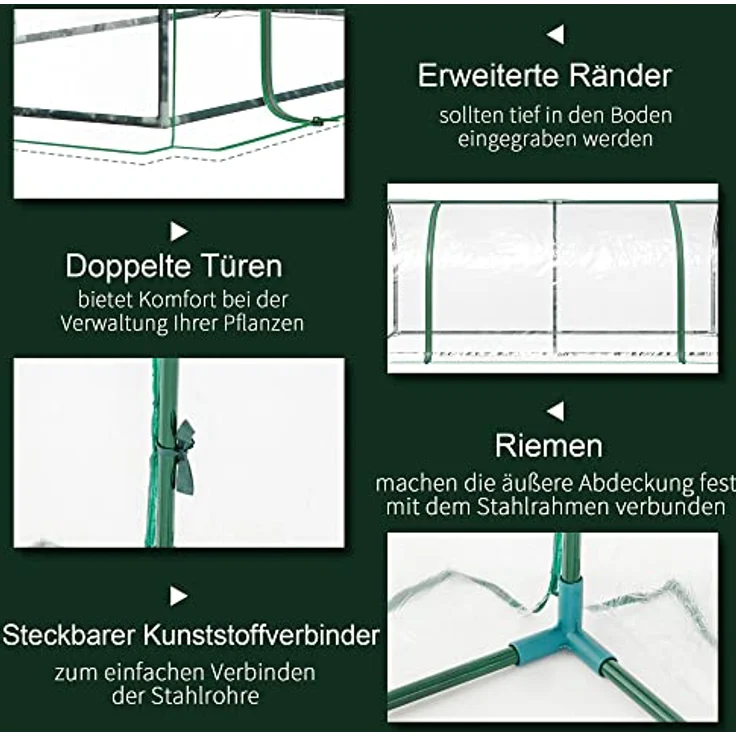 Erweiterte Ränder
sollten tief in den Boden eingegraben werden

Doppelte Türen
bietet Komfort bei der Verwaltung Ihrer Pflanzen

Riemen
machen die äußere Abdeckung fest mit dem Stahlrahmen verbunden

Steckbarer Kunststoffverbinder
zum einfachen Verbinden der Stahlrohre