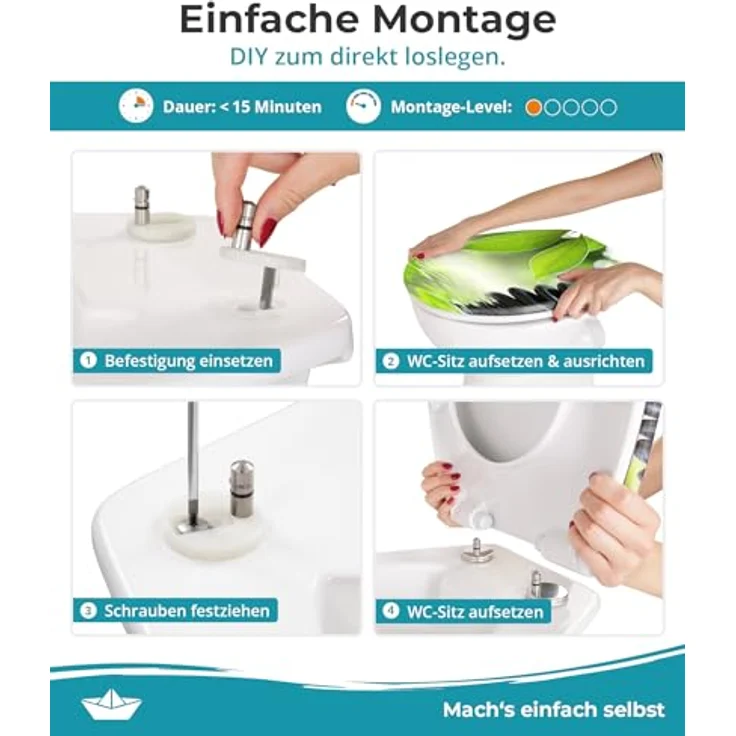 Einfache Montage
DIY zum direkt loslegen.

Dauer: < 15 Minuten

Montage-Level:

1 Befestigung einsetzen

2 WC-Sitz aufsetzen & ausrichten

3 Schrauben festziehen

4 WC-Sitz aufsetzen

Mach's einfach selbst