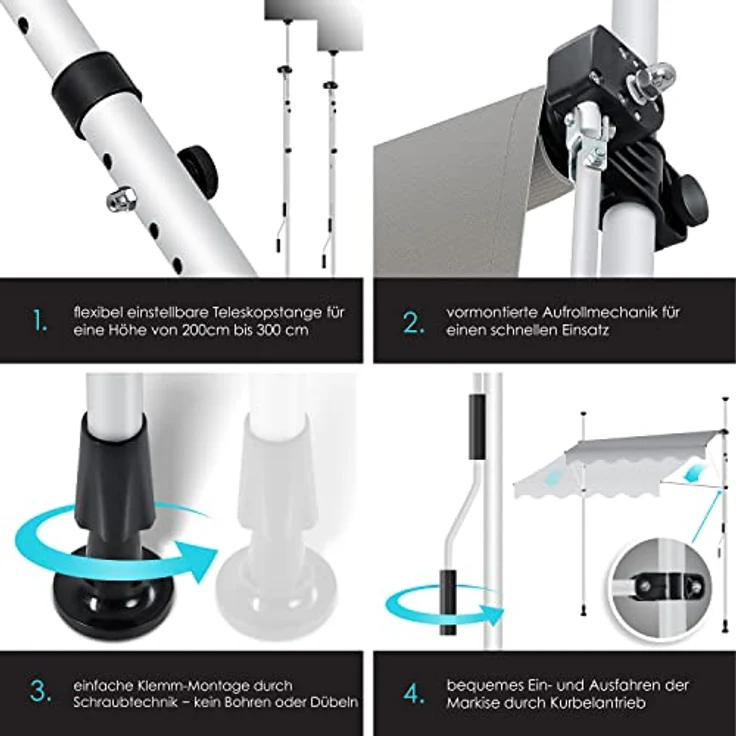 1. flexibel einstellbare Teleskopstange für eine Höhe von 200cm bis 300 cm

2. vormontierte Aufrollmechanik für einen schnellen Einsatz

3. einfache Klemm-Montage durch Schraubtechnik – kein Bohren oder Dübeln

4. bequemes Ein- und Ausfahren der Markise durch Kurbelantrieb