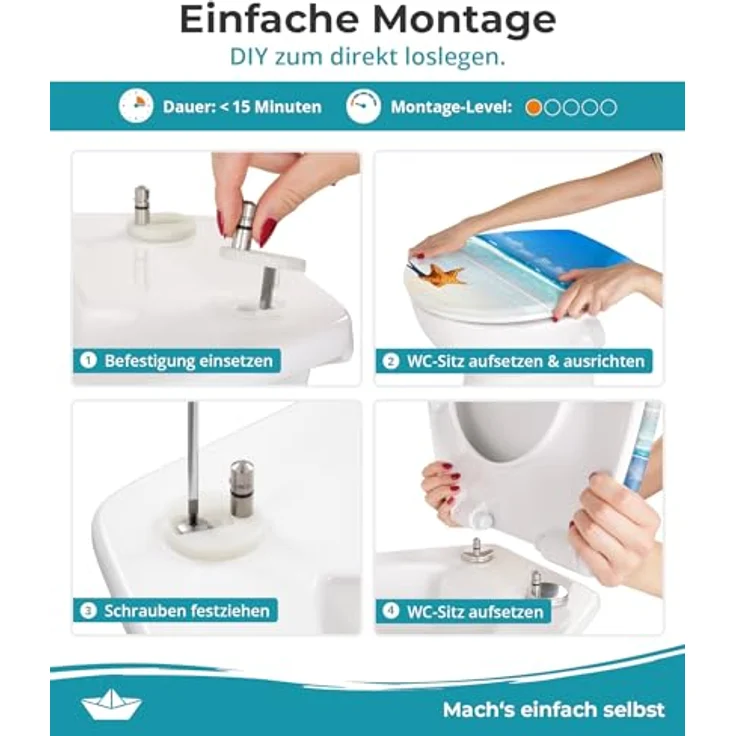 Einfache Montage
DIY zum direkt loslegen.

Dauer: < 15 Minuten Montage-Level:

1 Befestigung einsetzen

2 WC-Sitz aufsetzen & ausrichten

3 Schrauben festziehen

4 WC-Sitz aufsetzen

Mach's einfach selbst