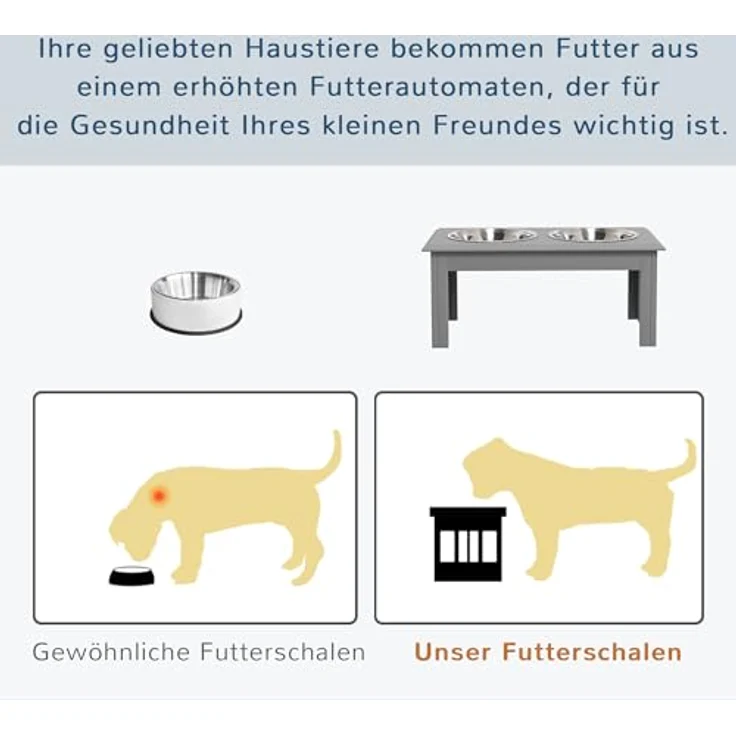 Ihre geliebten Haustiere bekommen Futter aus einem erhöhten Futterautomaten, der für die Gesundheit Ihres kleinen Freundes wichtig ist.

Gewöhnliche Futterschalen

Unser Futterschalen