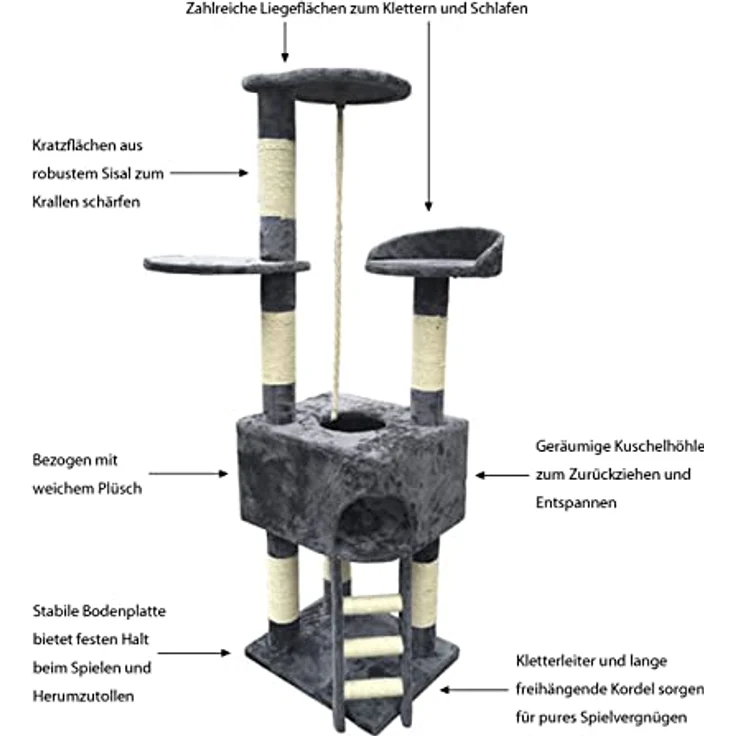 Zahlreiche Liegeflächen zum Klettern und Schlafen

Kratzflächen aus robustem Sisal zum Krallen schärfen

Bezogen mit weichem Plüsch

Geräumige Kuschelhöhle zum Zurückziehen und Entspannen

Stabile Bodenplatte bietet festen Halt beim Spielen und Herumzutollen

Kletterleiter und lange freihängende Kordel sorgen für pures Spielvergnügen