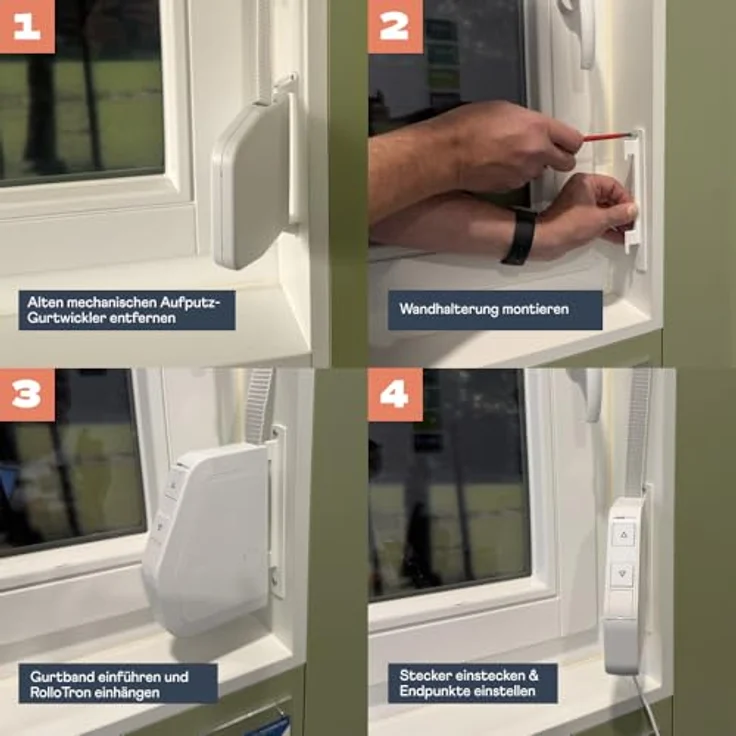 1

Alten mechanischen Aufputz-Gurtwickler entfernen

2

Wandhalterung montieren

3

Gurtband einführen und RolloTron einhängen

4

Stecker einstecken & Endpunkte einstellen