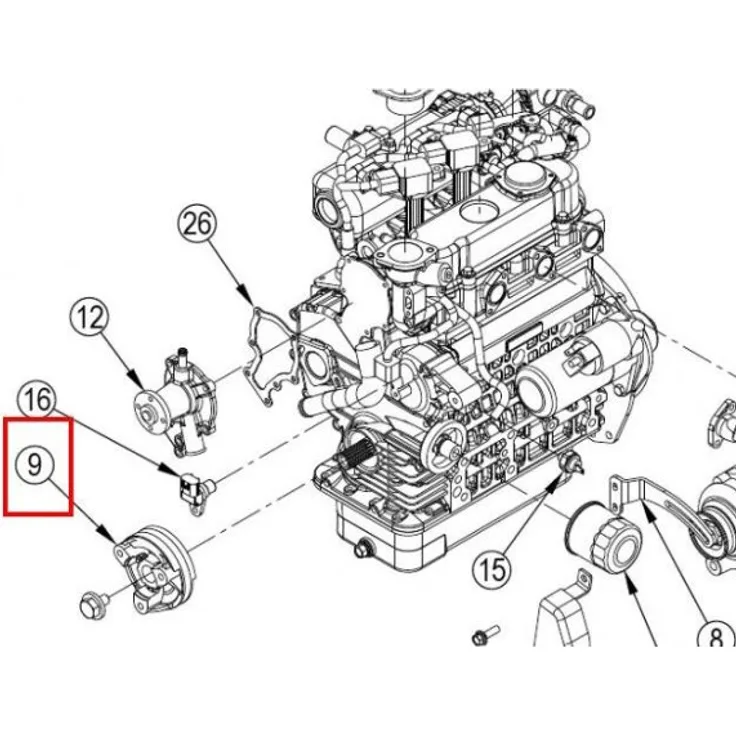 26
12
16
9
15
8