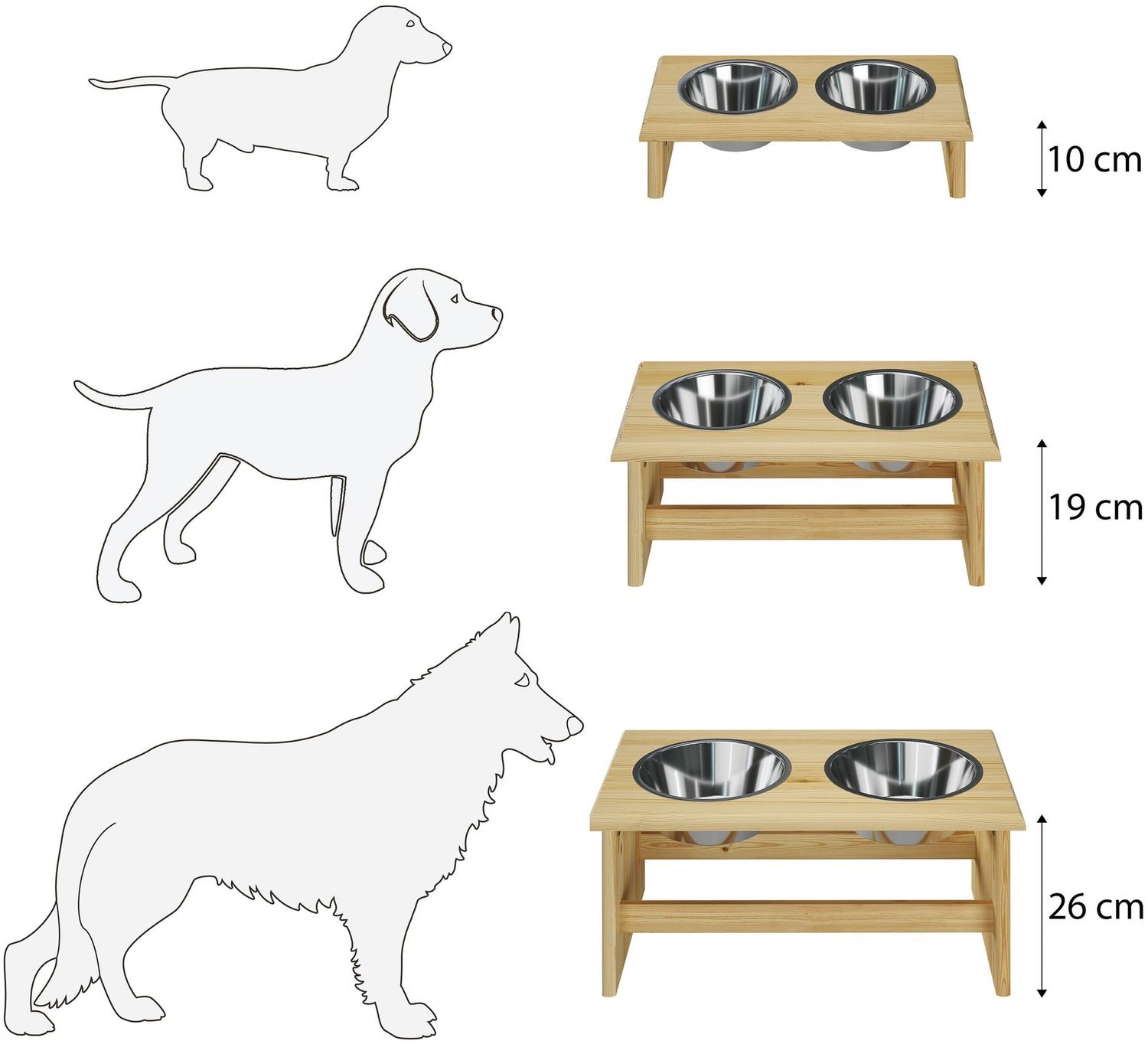 10 cm

19 cm

26 cm