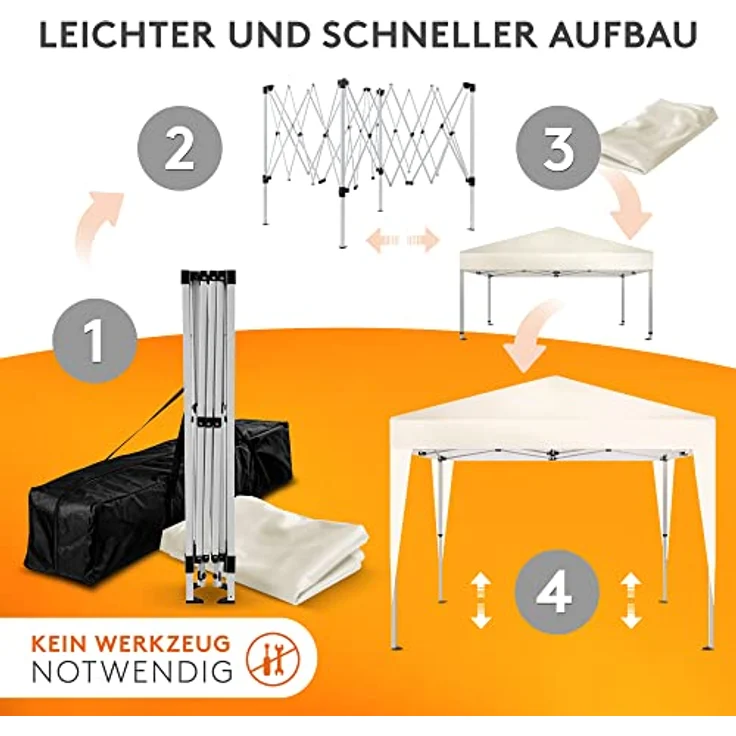 LEICHTER UND SCHNELLER AUFBAU

2

3

1

4

KEIN WERKZEUG NOTWENDIG