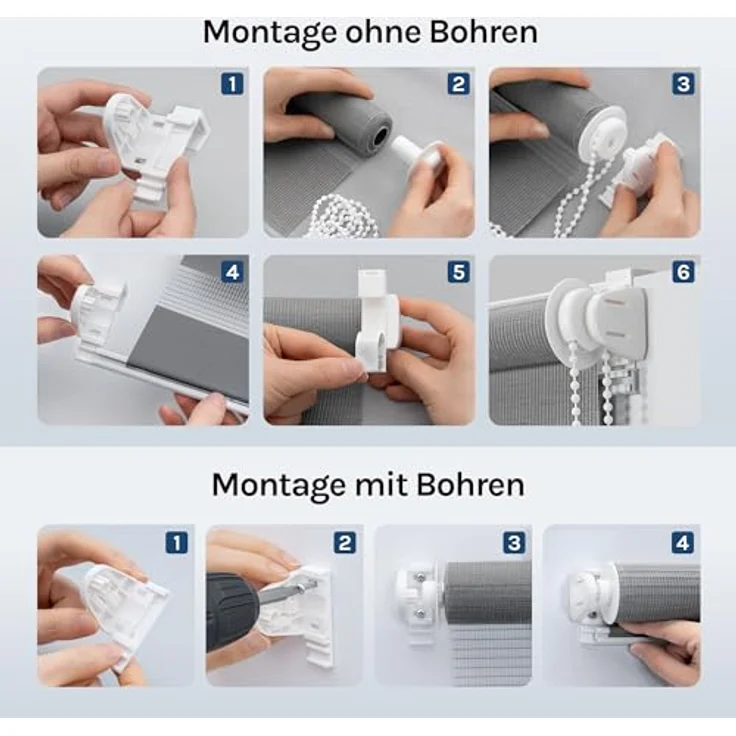 Montage ohne Bohren

1
2
3
4
5
6

Montage mit Bohren

1
2
3
4