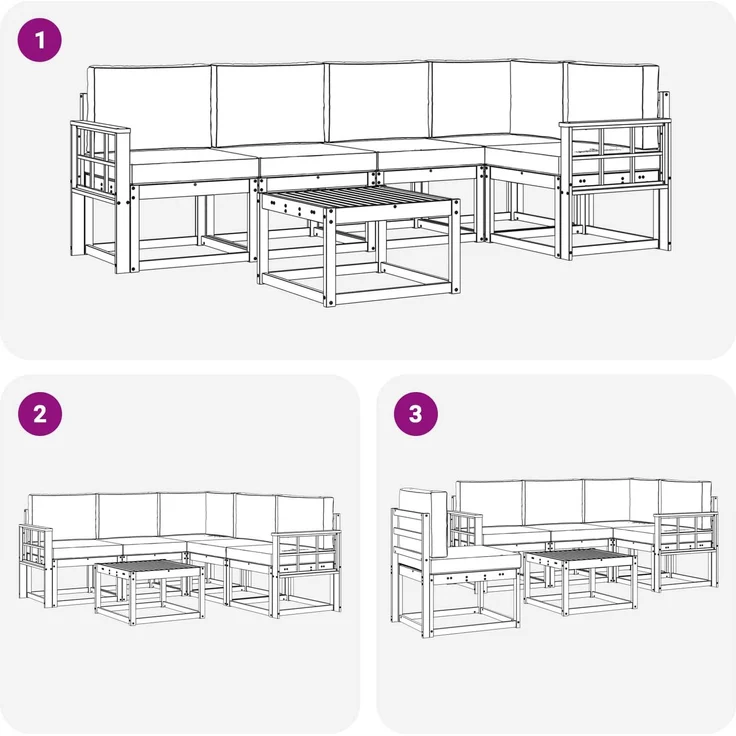 1

2

3