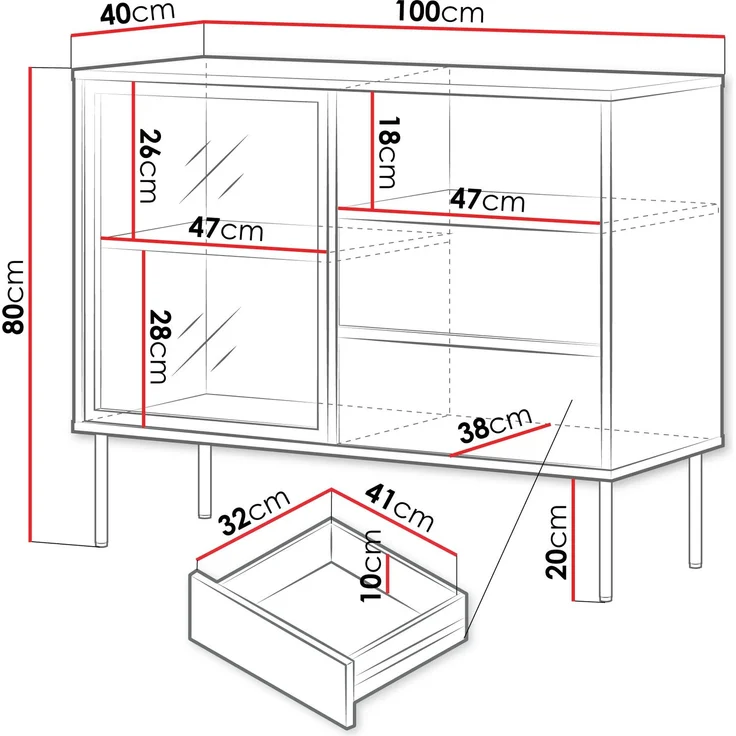 40cm
100cm
80cm
26cm
18cm
47cm
47cm
28cm
38cm
32cm
41cm
10cm
20cm