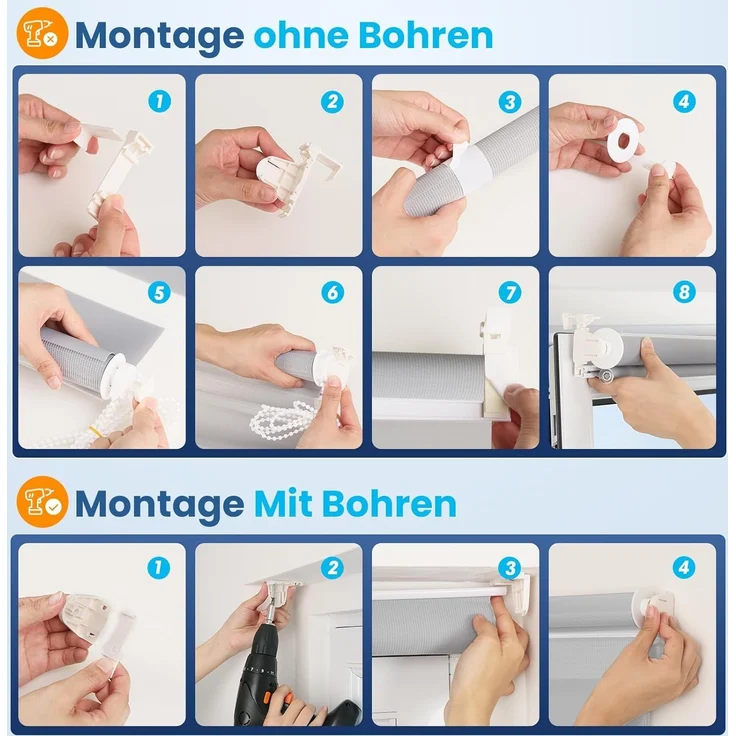 Montage ohne Bohren

1 2 3 4

5 6 7 8

Montage Mit Bohren

1 2 3 4