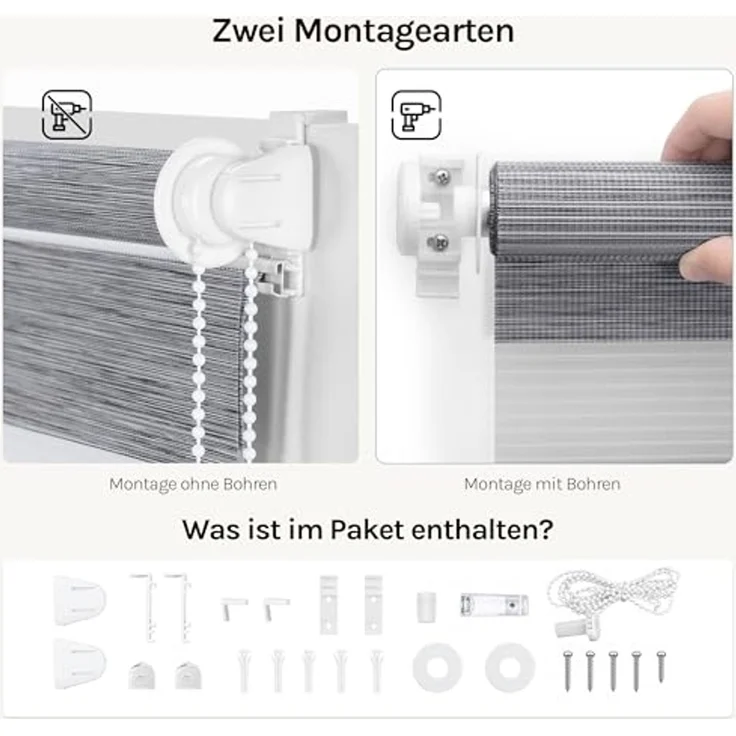 Zwei Montagearten

Montage ohne Bohren

Montage mit Bohren

Was ist im Paket enthalten?