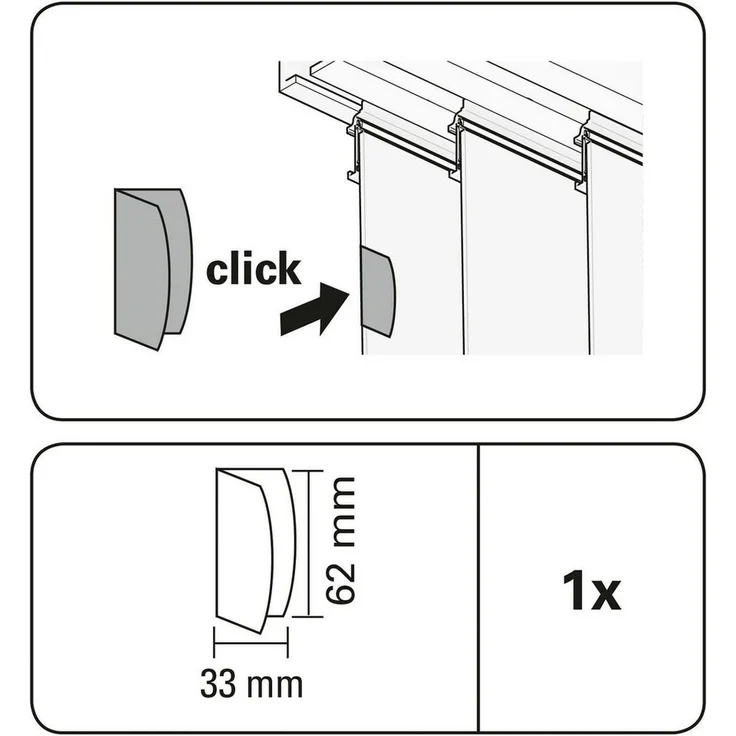 click

62 mm

33 mm

1x