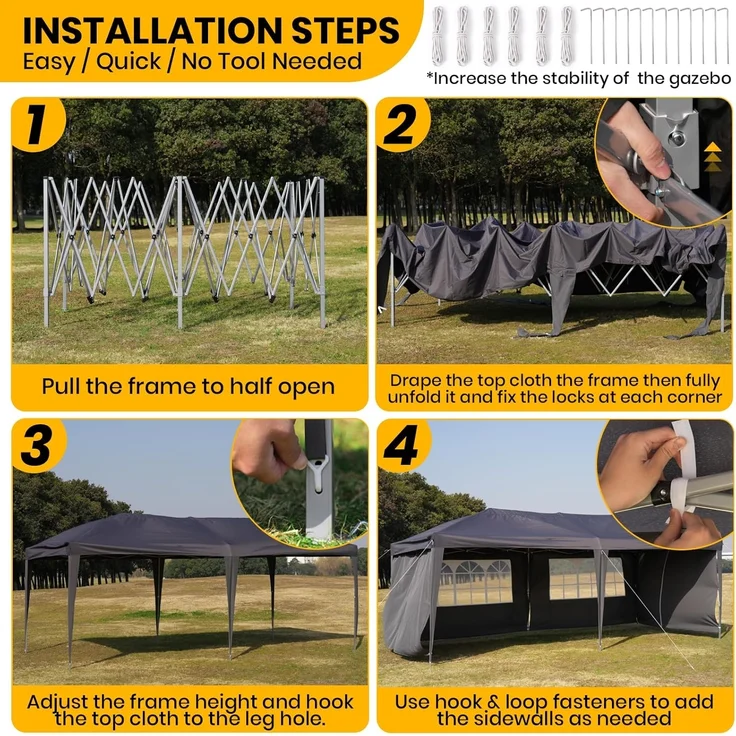 INSTALLATION STEPS
Easy / Quick / No Tool Needed

*Increase the stability of the gazebo

1

Pull the frame to half open

2

Drape the top cloth the frame then fully unfold it and fix the locks at each corner

3

Adjust the frame height and hook the top cloth to the leg hole.

4

Use hook & loop fasteners to add the sidewalls as needed