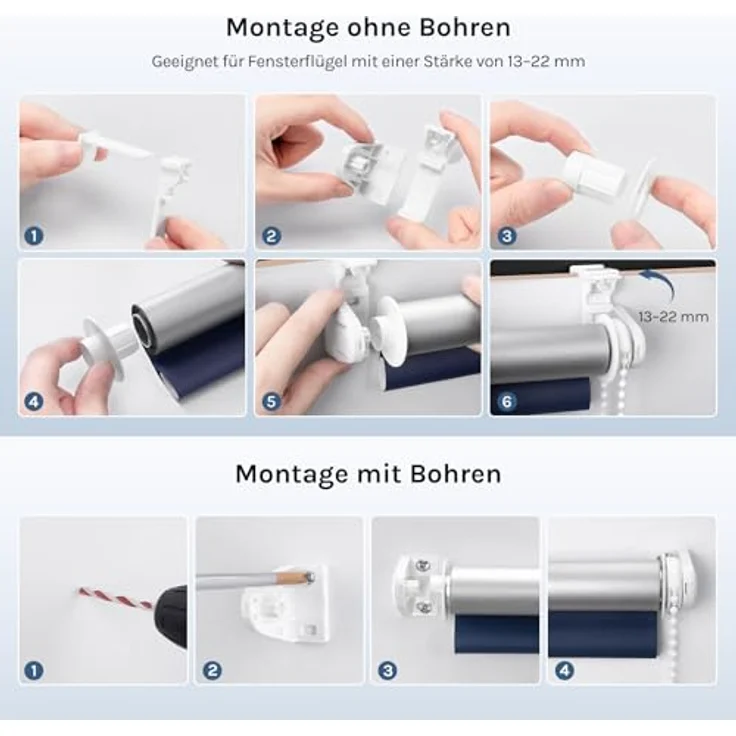 Montage ohne Bohren

Geeignet für Fensterflügel mit einer Stärke von 13-22 mm

1

2

3

4

5

13-22 mm

6

Montage mit Bohren

1

2

3

4